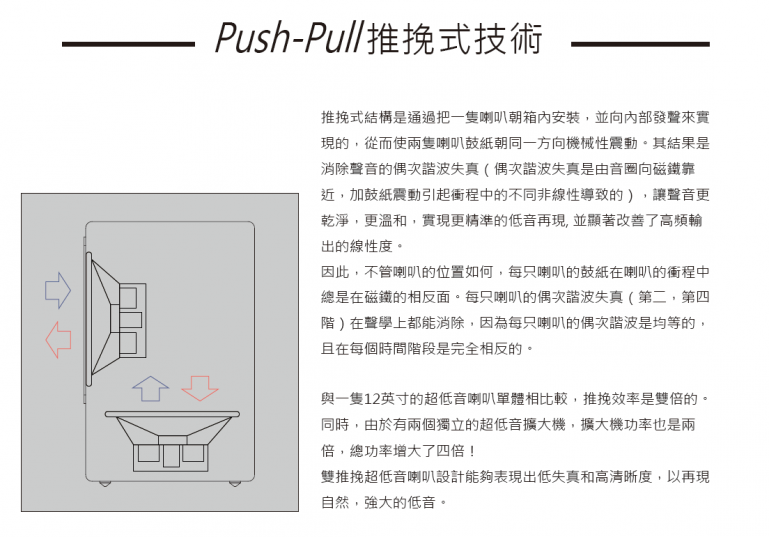 Push-Pull推挽式技術

推挽式結構是通過把一隻喇叭朝箱內安裝，並向內部發聲來實現的，從而使兩隻喇叭鼓紙朝同一方向機械性震動。其結果是消除聲音的偶次諧波失真（偶次諧波失真是由音圈向磁鐵靠近，加鼓紙震動引起衝程中的不同非線性導致的），讓聲音更乾淨，更溫和，實現更精準的低音再現, 並顯著改善了高頻輸出的線性度。
因此，不管喇叭的位置如何，每只喇叭的鼓紙在喇叭的衝程中總是在磁鐵的相反面。每只喇叭的偶次諧波失真（第二，第四階）在聲學上都能消除，因為每只喇叭的偶次諧波是均等的，且在每個時間階段是完全相反的。

與一隻12英寸的超低音喇叭單體相比較，推挽效率是雙倍的。同時，由於有兩個獨立的超低音擴大機，擴大機功率也是兩倍，總功率增大了四倍！
雙推挽超低音喇叭設計能夠表現出低失真和高清晰度，以再現自然，強大的低音。